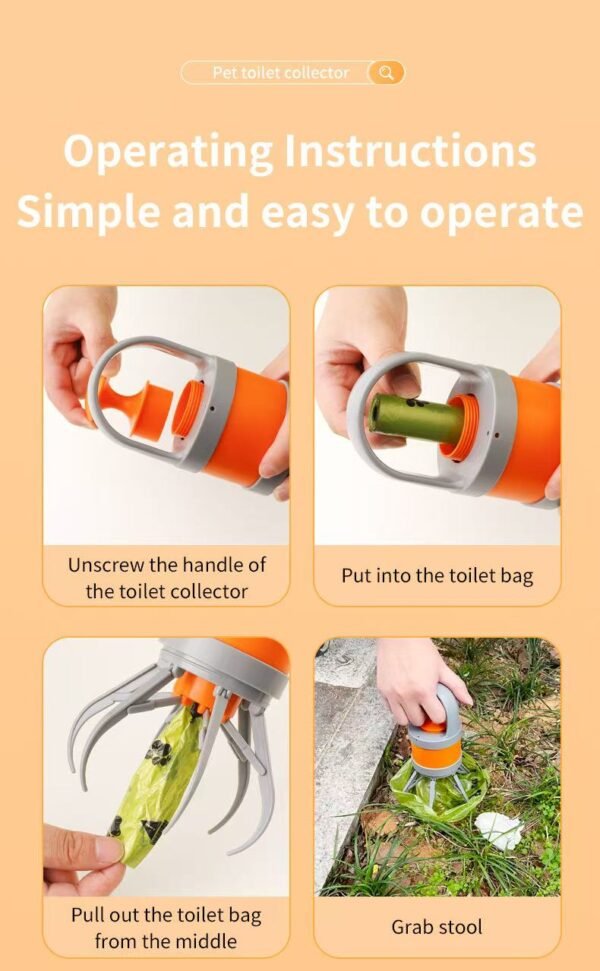 Pet toilet collector

Operating Instructions
Simple and easy to operate

Unscrew the handle of the toilet collector

Put into the toilet bag

Pull out the toilet bag from the middle

Grab stool