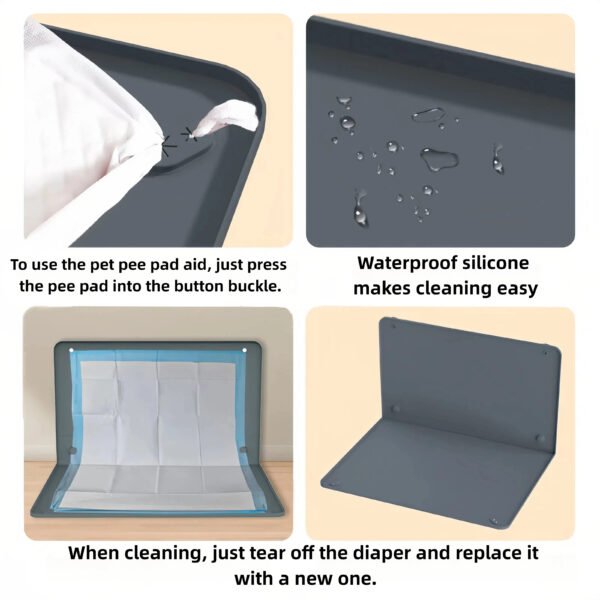 To use the pet pee pad aid, just press the pee pad into the button buckle.

Waterproof silicone makes cleaning easy

When cleaning, just tear off the diaper and replace it with a new one.