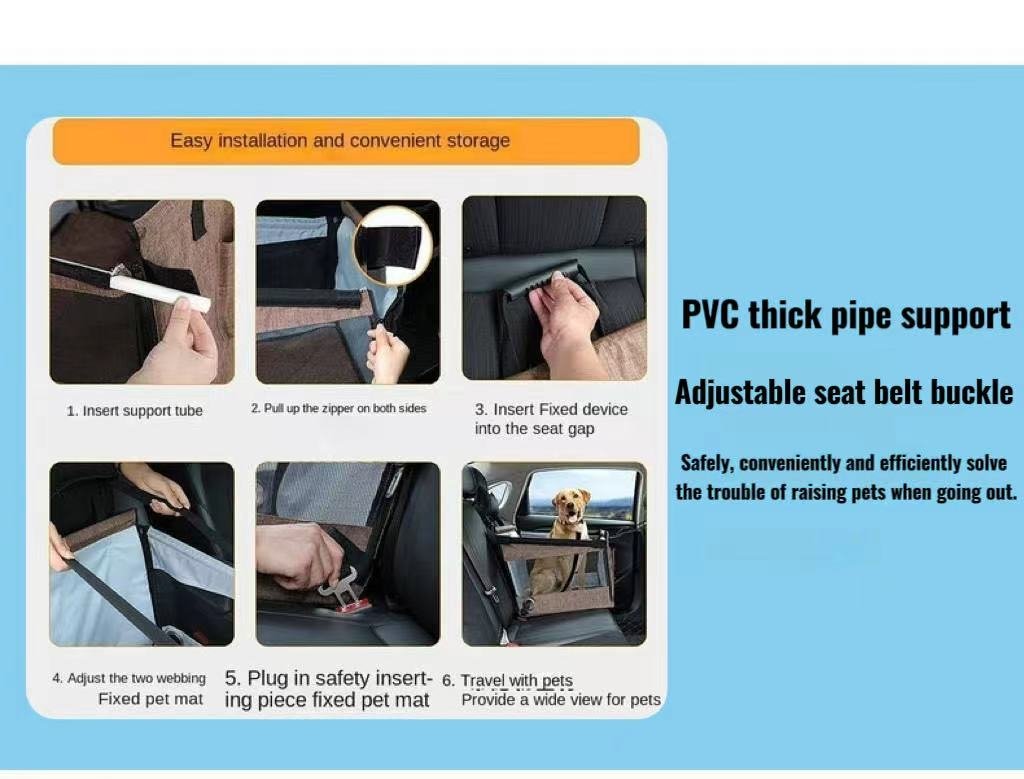 Easy installation and convenient storage

1. Insert support tube

2. Pull up the zipper on both sides

3. Insert Fixed device into the seat gap

4. Adjust the two webbing Fixed pet mat

5. Plug in safety inserting piece fixed pet mat

6. Travel with pets Provide a wide view for pets

PVC thick pipe support

Adjustable seat belt buckle

Safely, conveniently and efficiently solve the trouble of raising pets when going out.