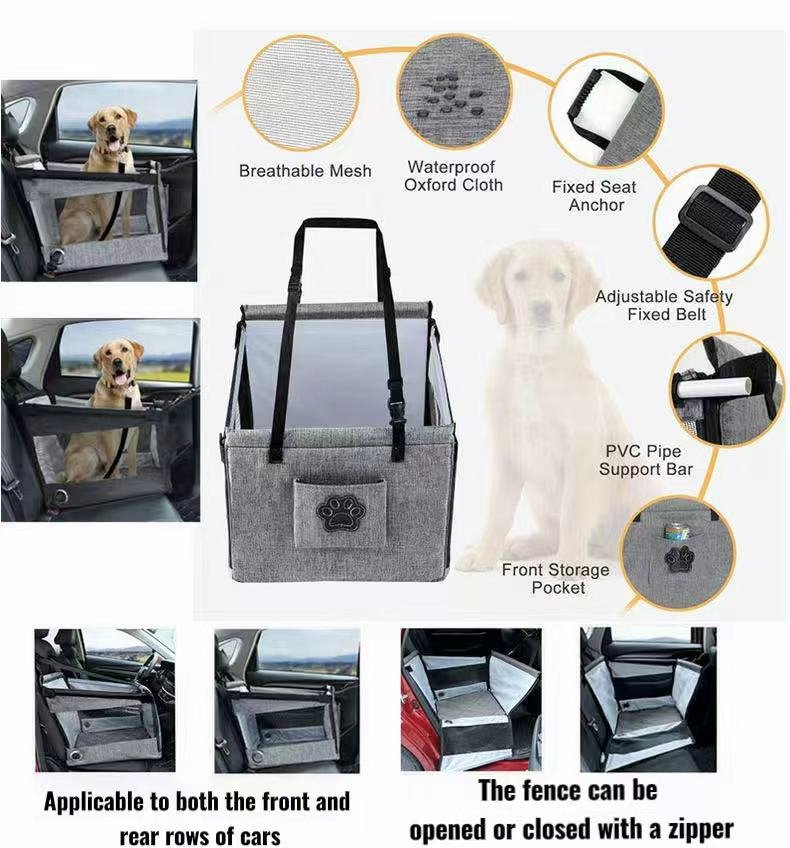 Breathable Mesh

Waterproof Oxford Cloth

Fixed Seat Anchor

Adjustable Safety Fixed Belt

PVC Pipe Support Bar

Front Storage Pocket

Applicable to both the front and rear rows of cars

The fence can be opened or closed with a zipper